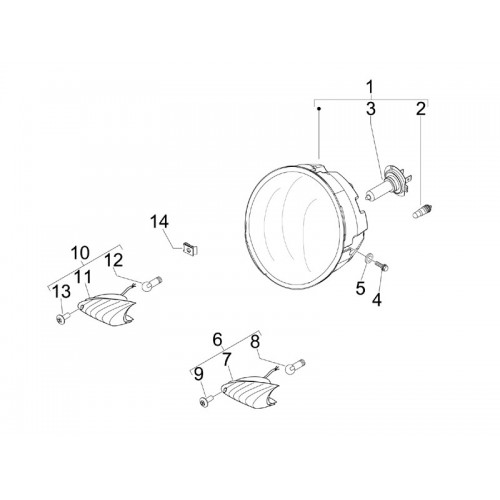 1
3
2
14
10
12
11
13
5
4
6
8
7
9